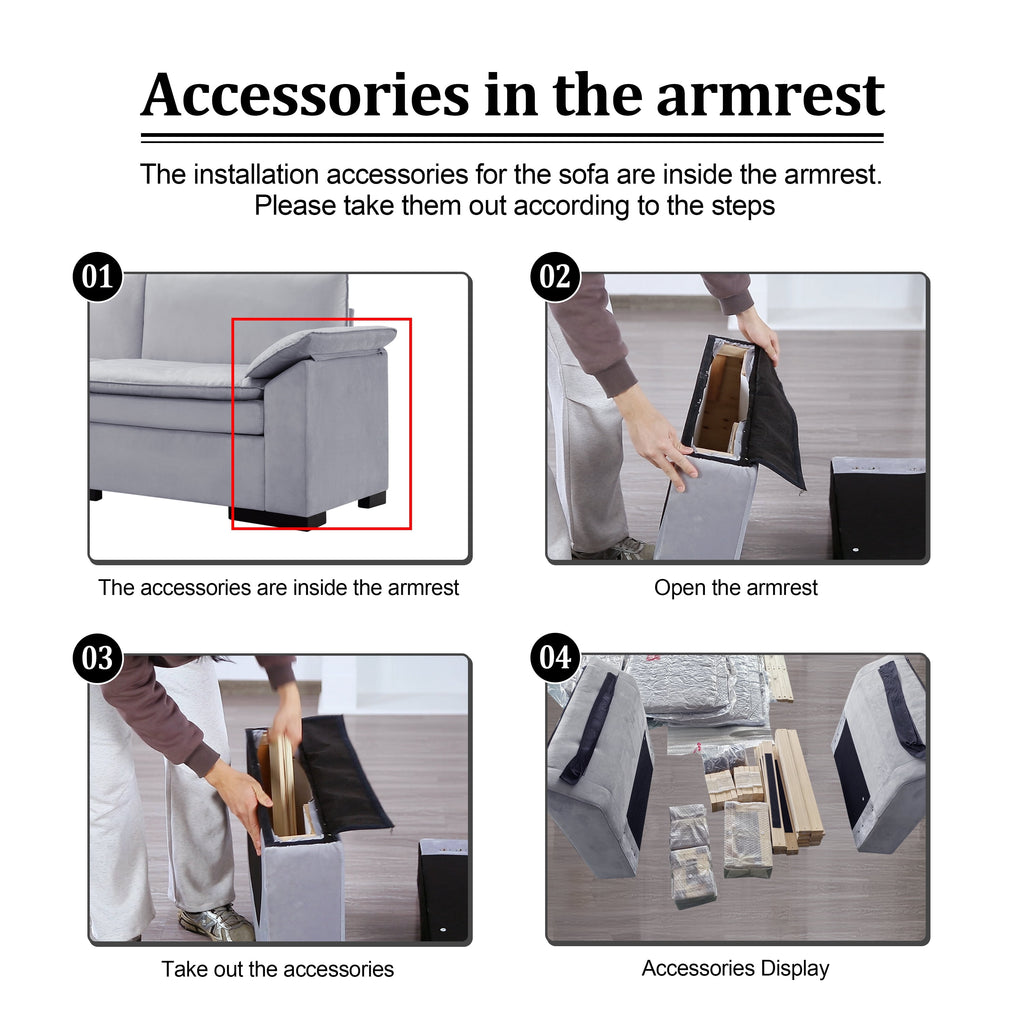 Accessories in the armrest

The installation accessories for the sofa are inside the armrest. Please take them out according to the steps

01

The accessories are inside the armrest

02

Open the armrest

03

Take out the accessories

04

Accessories Display