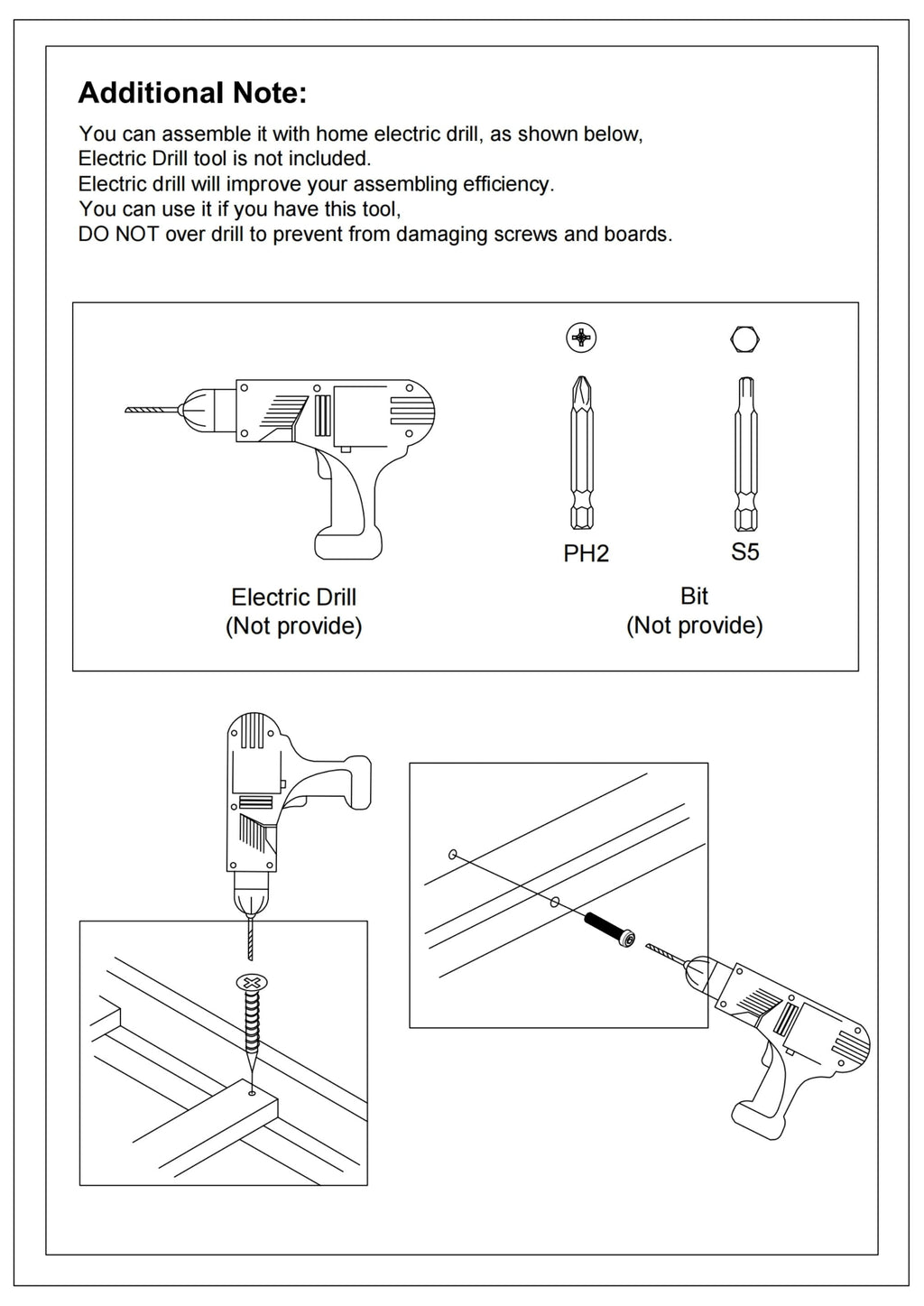 Additional Note:
You can assemble it with home electric drill, as shown below,
Electric Drill tool is not included.
Electric drill will improve your assembling efficiency.
You can use it if you have this tool,
DO NOT over drill to prevent from damaging screws and boards.

PH2

S5

Electric Drill
(Not provide)

Bit
(Not provide)